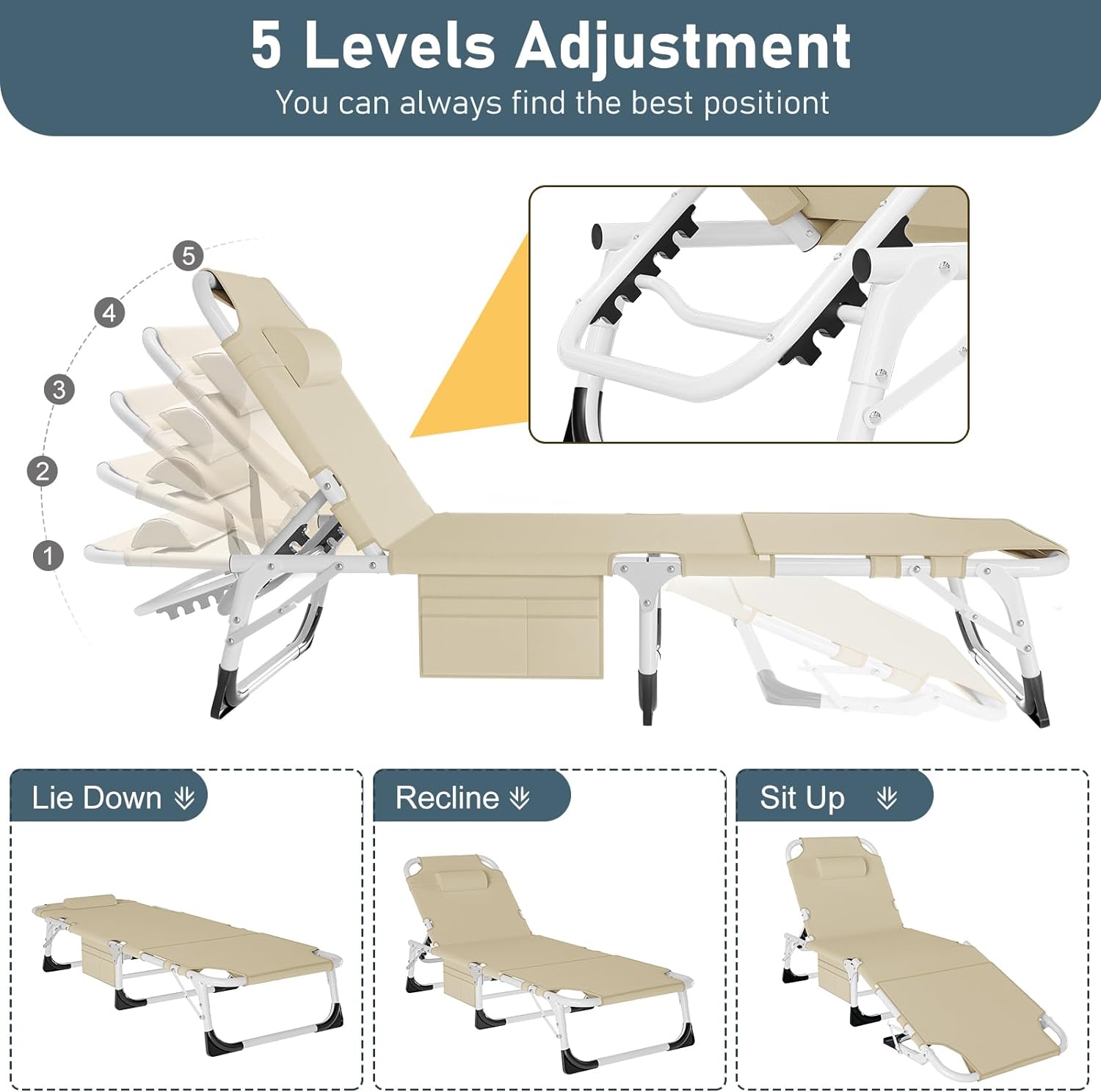 5 Levels Adjustment
You can always find the best positiont

5
4
3
2
1

Lie Down

Recline

Sit Up