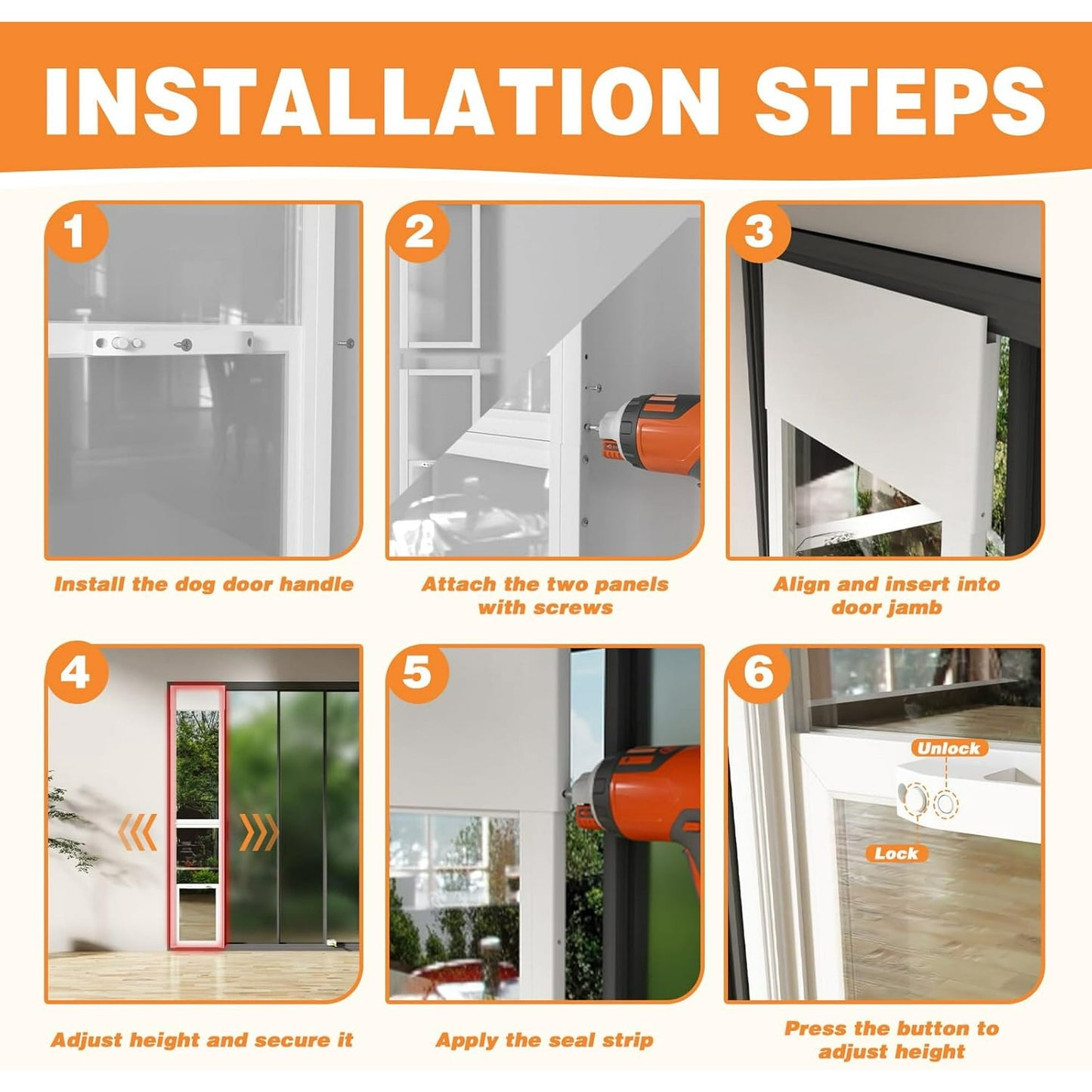 INSTALLATION STEPS

1

Install the dog door handle

2

Attach the two panels with screws

3

Align and insert into door jamb

4

Adjust height and secure it

5

Apply the seal strip

6

Unlock

Lock

Press the button to adjust height