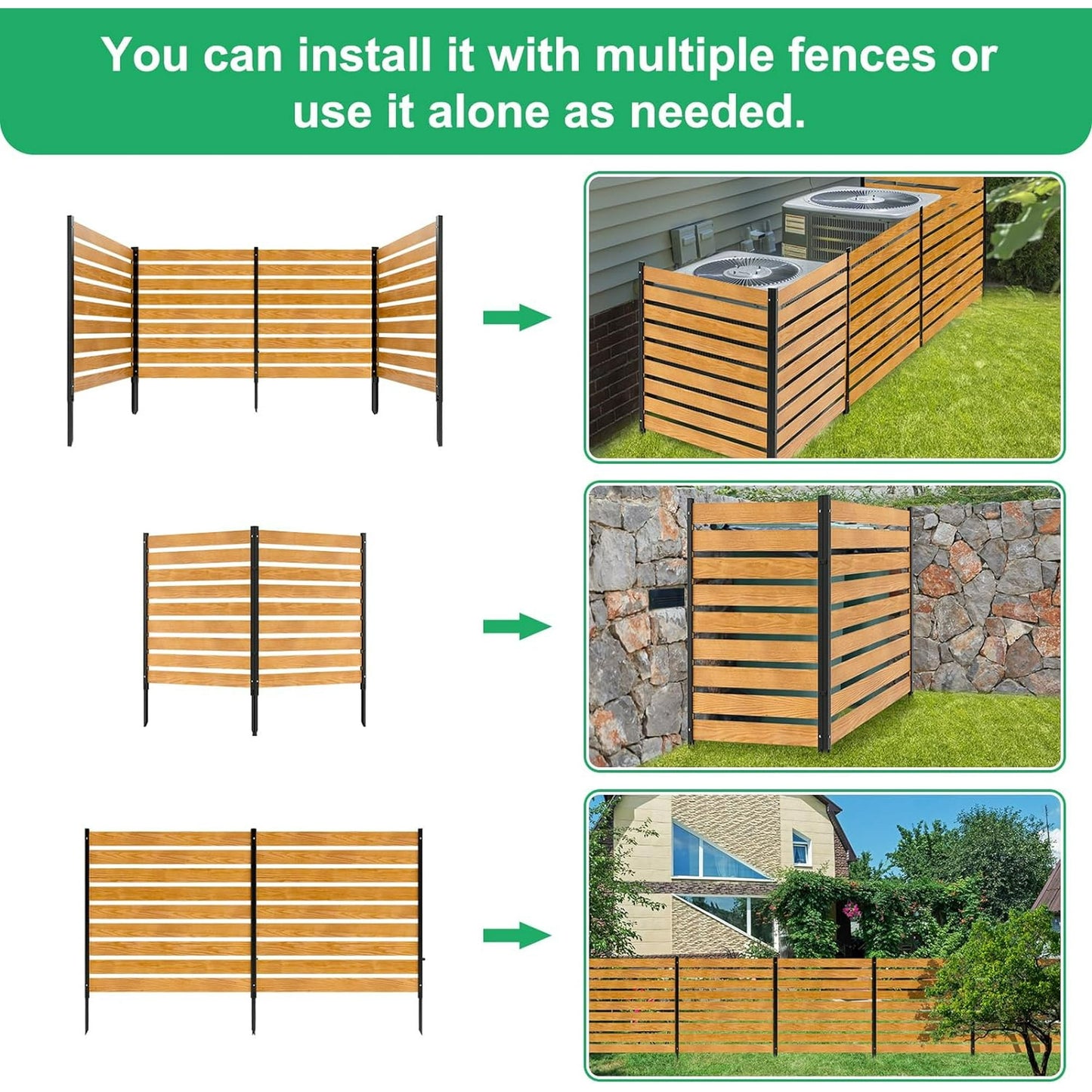 You can install it with multiple fences or use it alone as needed.