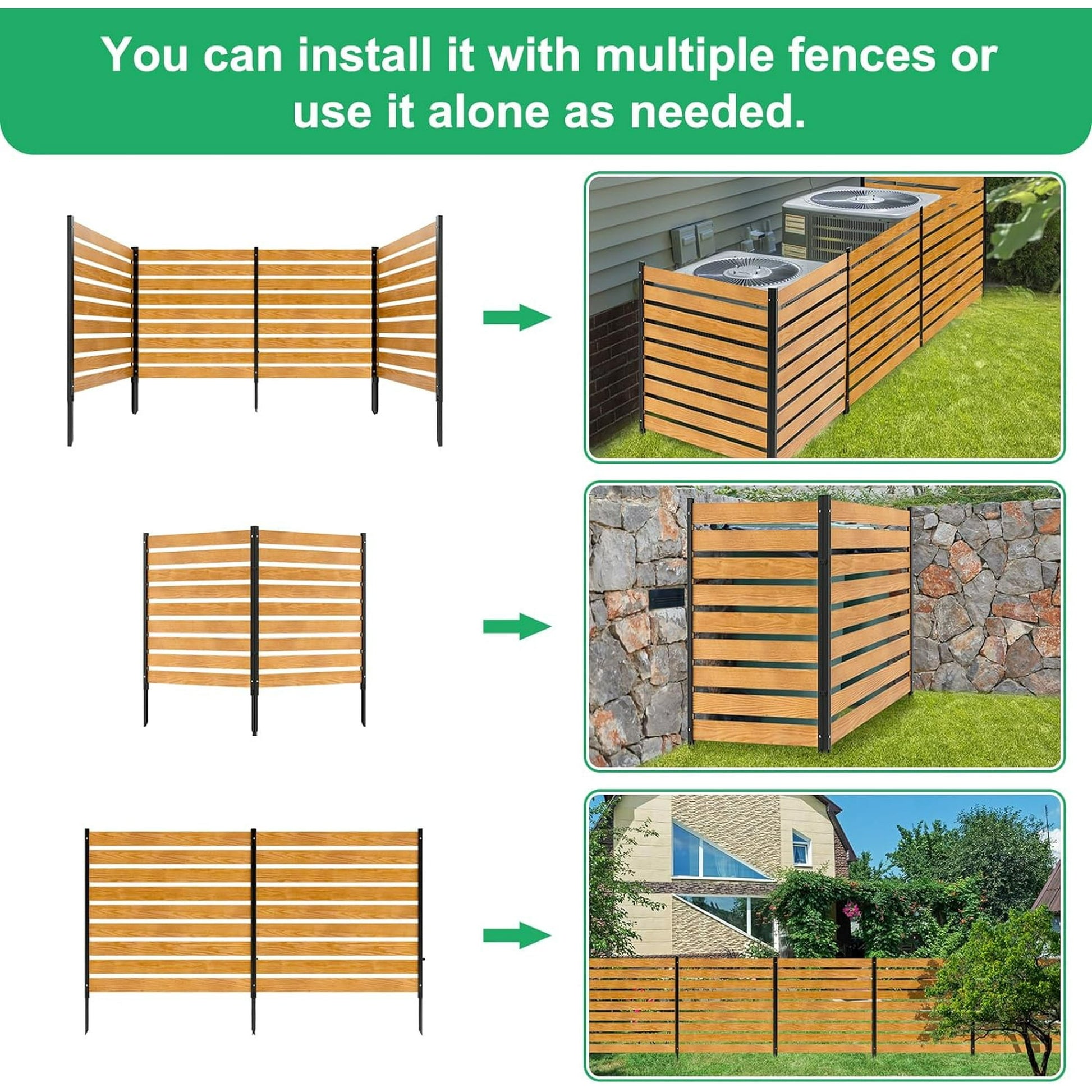 You can install it with multiple fences or use it alone as needed.