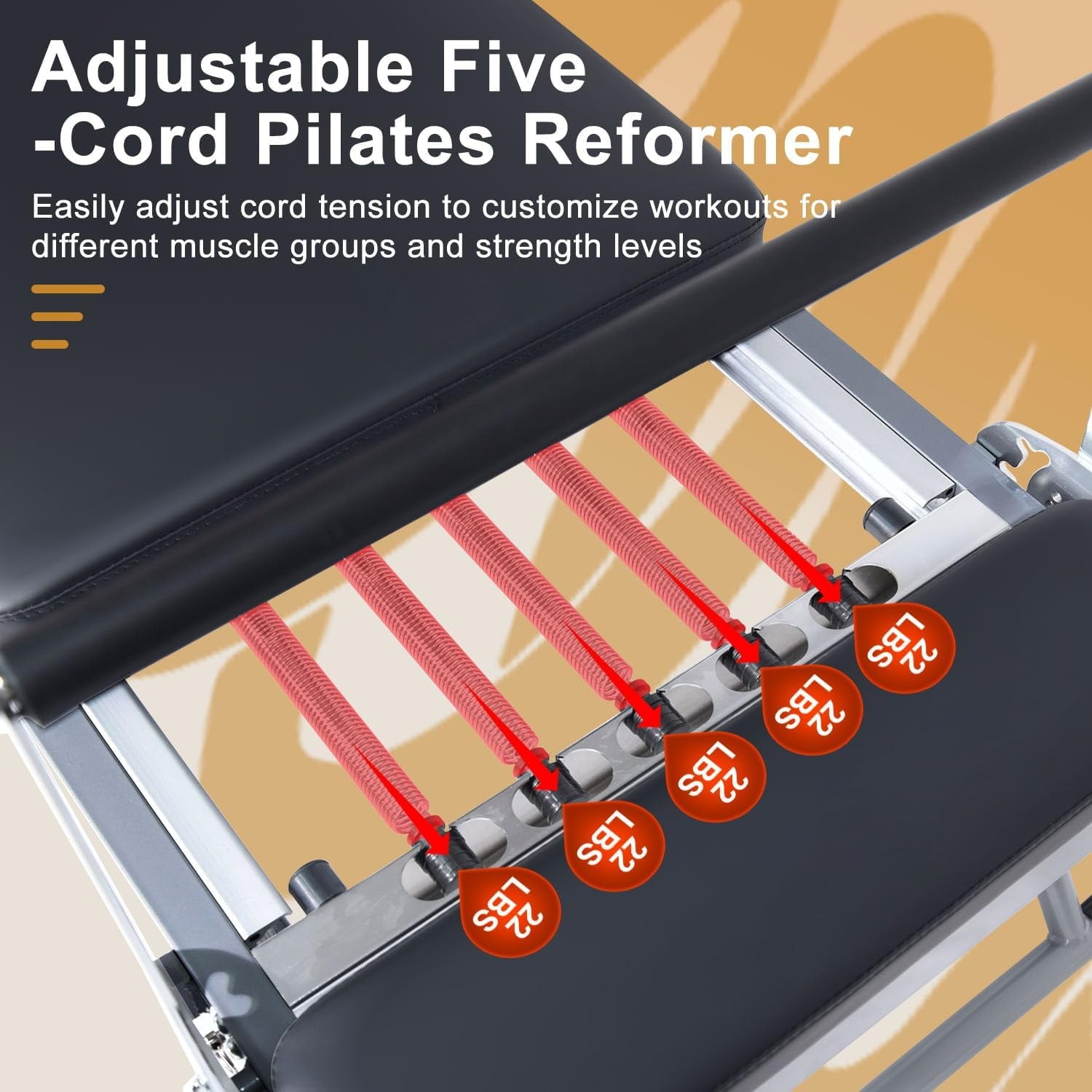 Adjustable Five -Cord Pilates Reformer

Easily adjust cord tension to customize workouts for different muscle groups and strength levels

22 LBS

22 LBS

22 LBS

22 LBS

22 LBS