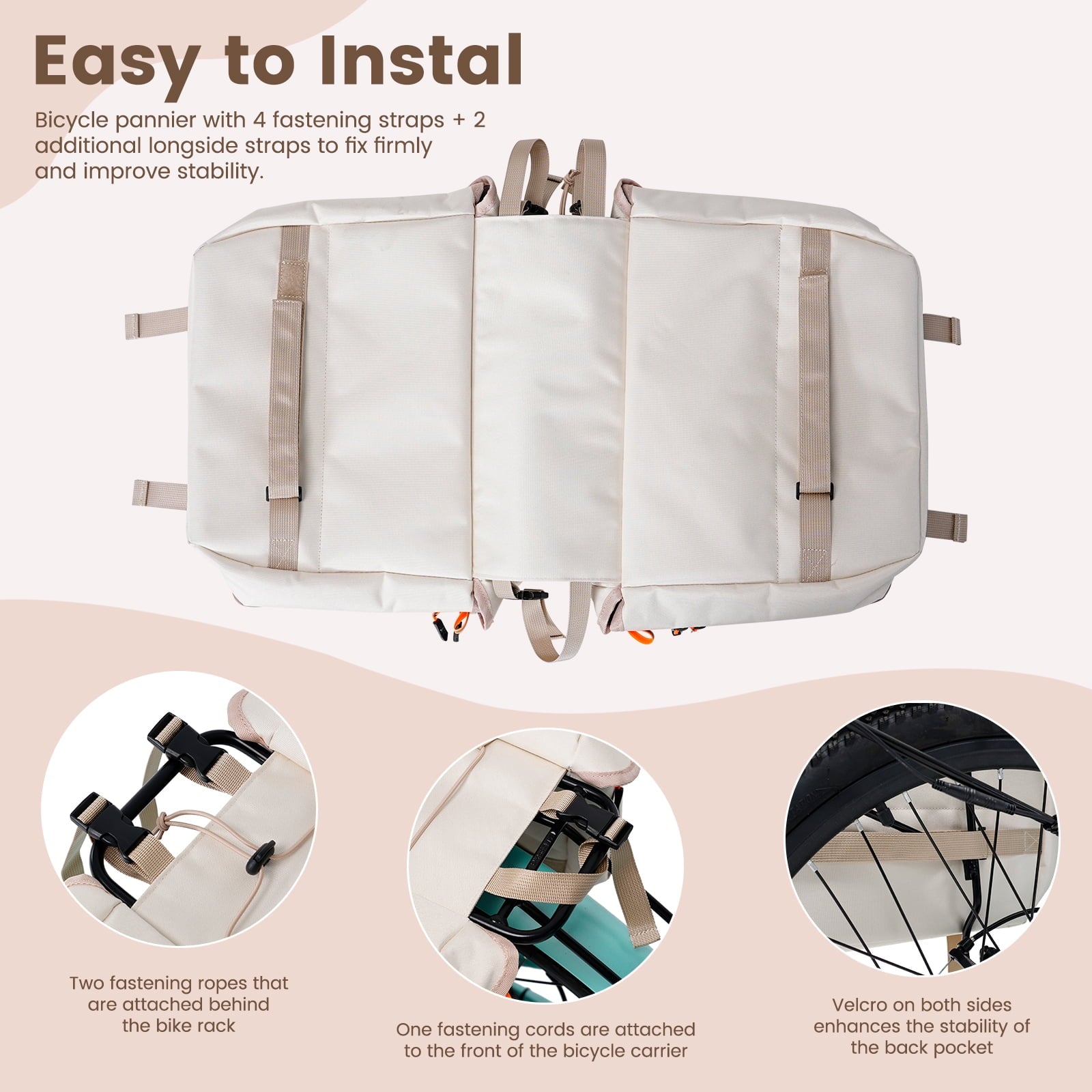 Easy to Instal

Bicycle pannier with 4 fastening straps + 2 additional longside straps to fix firmly and improve stability.

Two fastening ropes that are attached behind the bike rack

One fastening cords are attached to the front of the bicycle carrier

Velcro on both sides enhances the stability of the back pocket